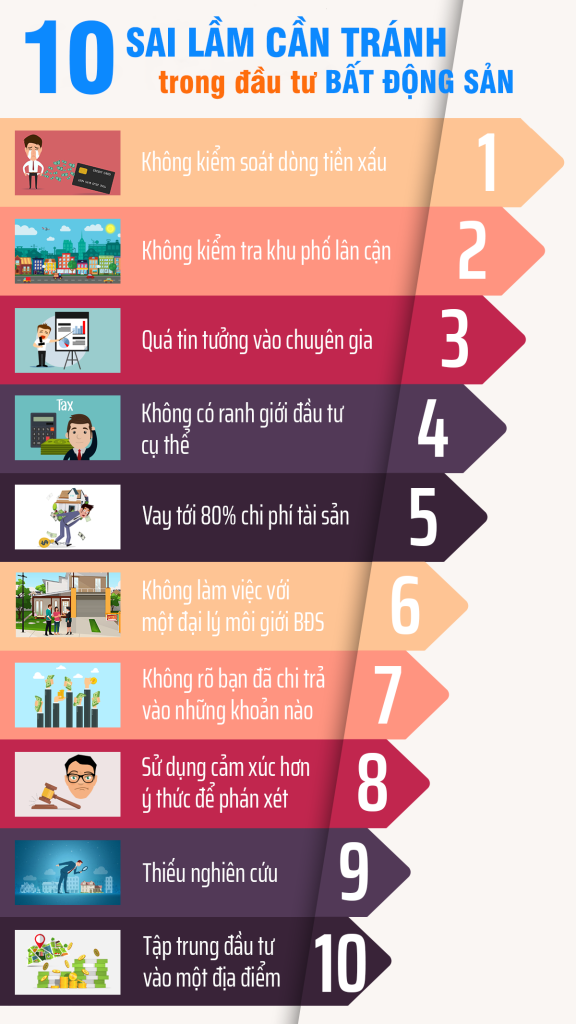 10 SAI LẦM CẦN TRÁNH
trong đầu tư BẤT ĐỘNG SẢN

Không kiểm soát dòng tiền xấu 1

Không kiểm tra khu phố lân cận 2

Quá tin tưởng vào chuyên gia 3

Tax
Không có ranh giới đầu tư cụ thể 4

Vay tới 80% chi phí tài sản 5

Không làm việc với một đại lý môi giới BĐS 6

Không rõ bạn đã chi trả vào những khoản nào 7

Sử dụng cảm xúc hơn ý thức để phán xét 8

Thiếu nghiên cứu 9

Tập trung đầu tư vào một địa điểm 10